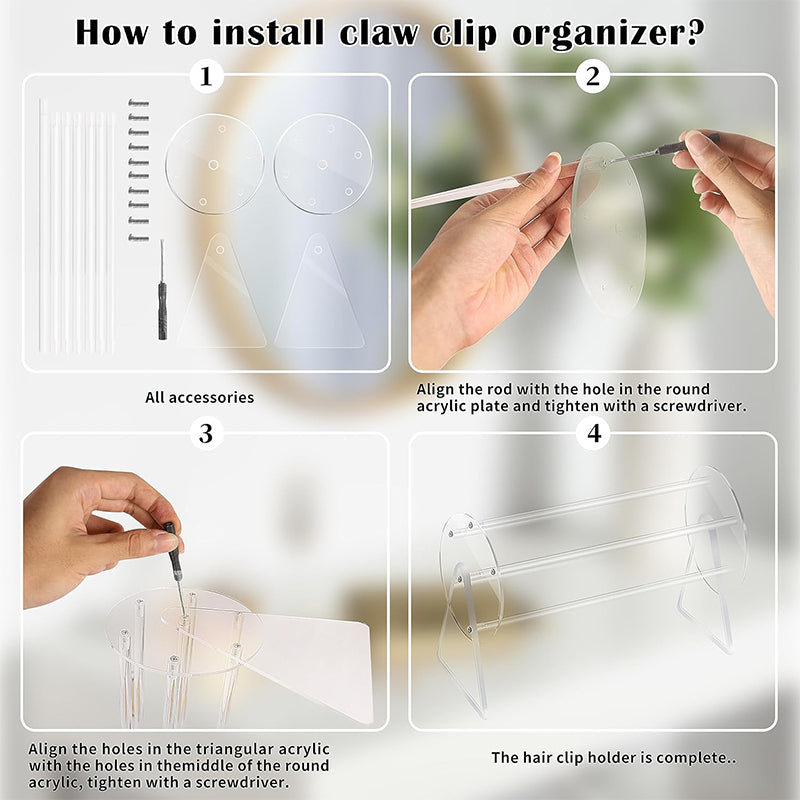 How to install claw clip organizer?

1

All accessories

2

Align the rod with the hole in the round acrylic plate and tighten with a screwdriver.

3

Align the holes in the triangular acrylic with the holes in themiddle of the round acrylic, tighten with a screwdriver.

4

The hair clip holder is complete..