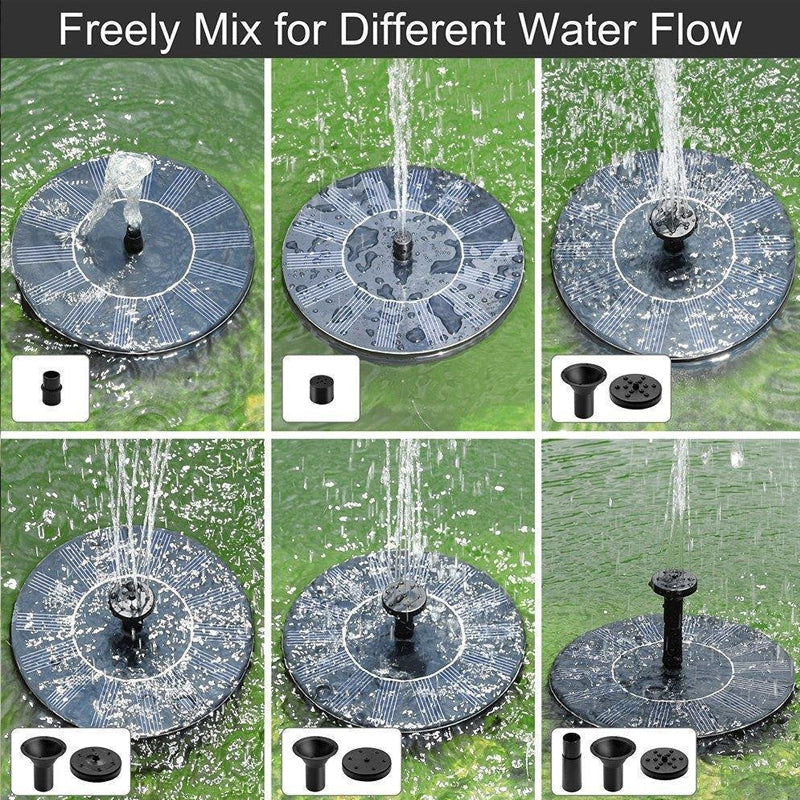 Freely Mix for Different Water Flow